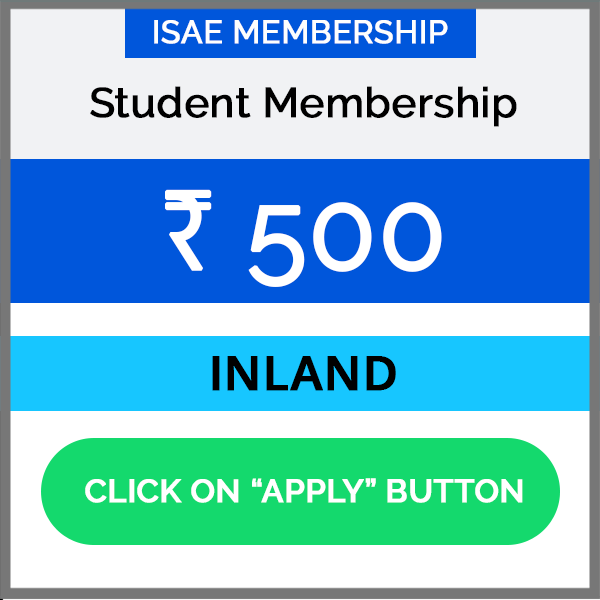 ISAE MEMBERSHIP

Student Membership

₹ 500

INLAND

CLICK ON "APPLY" BUTTON